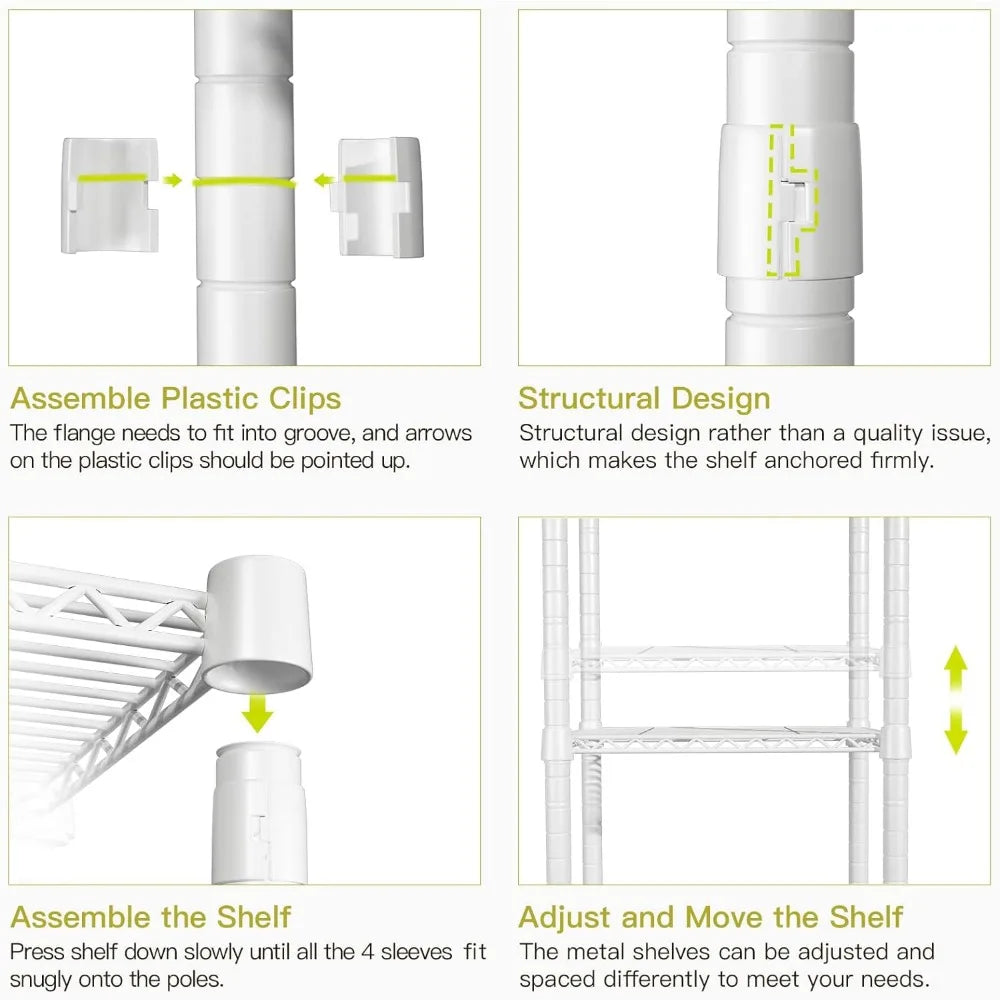 Assemble Plastic Clips
The flange needs to fit into groove, and arrows on the plastic clips should be pointed up.

Structural Design
Structural design rather than a quality issue, which makes the shelf anchored firmly.

Assemble the Shelf
Press shelf down slowly until all the 4 sleeves fit snugly onto the poles.

Adjust and Move the Shelf
The metal shelves can be adjusted and spaced differently to meet your needs.